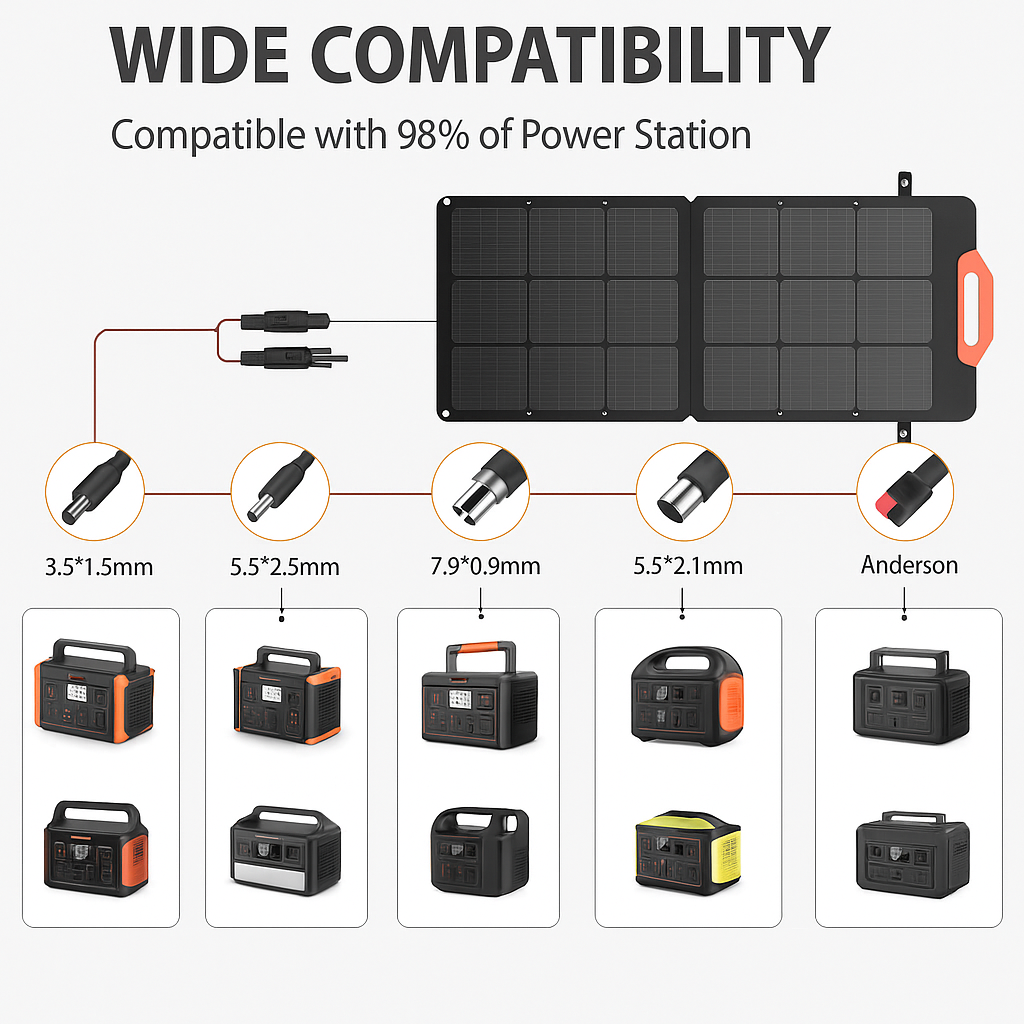 WIDE COMPATIBILITY

Compatible with 98% of Power Station

3.5*1.5mm

5.5*2.5mm

7.9*0.9mm

5.5*2.1mm

Anderson